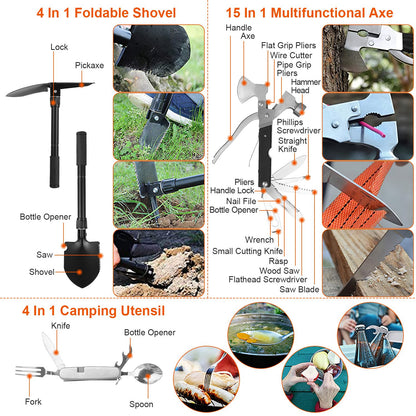 4 In 1 Foldable Shovel

Lock
Pickaxe
Bottle Opener
Saw
Shovel

15 In 1 Multifunctional Axe

Handle
Axe
Flat Grip Pliers
Wire Cutter
Pipe Grip Pliers
Hammer Head
Phillips Screwdriver
Straight Knife
Pliers
Handle Lock
Nail File
Bottle Opener
Wrench
Small Cutting Knife
Rasp
Wood Saw
Flathead Screwdriver
Saw Blade

4 In 1 Camping Utensil

Knife
Bottle Opener
Fork
Spoon